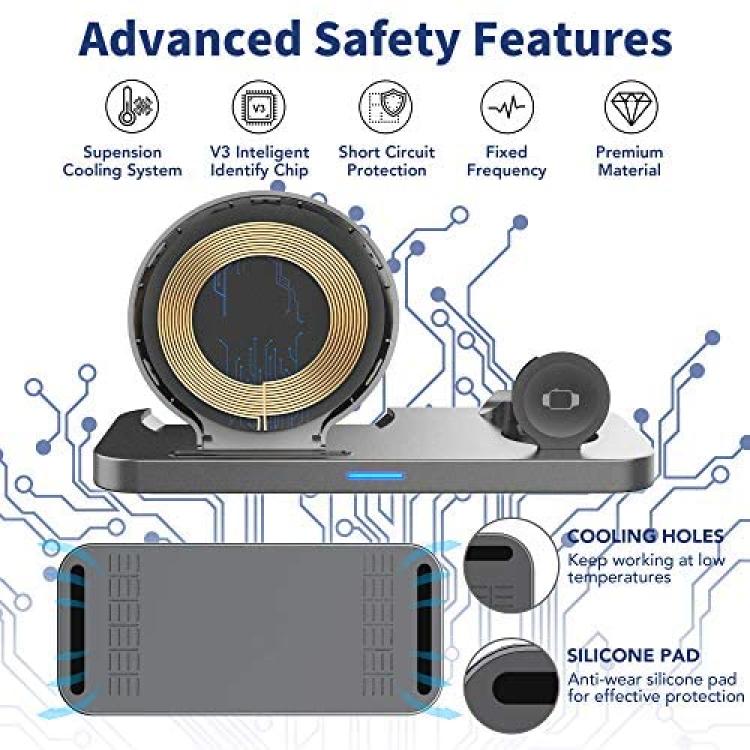 Advanced Safety Features

V3

Supension Cooling System

V3 Inteligent Identify Chip

Short Circuit Protection

Fixed Frequency

Premium Material

COOLING HOLES
Keep working at low temperatures

SILICONE PAD
Anti-wear silicone pad for effective protection