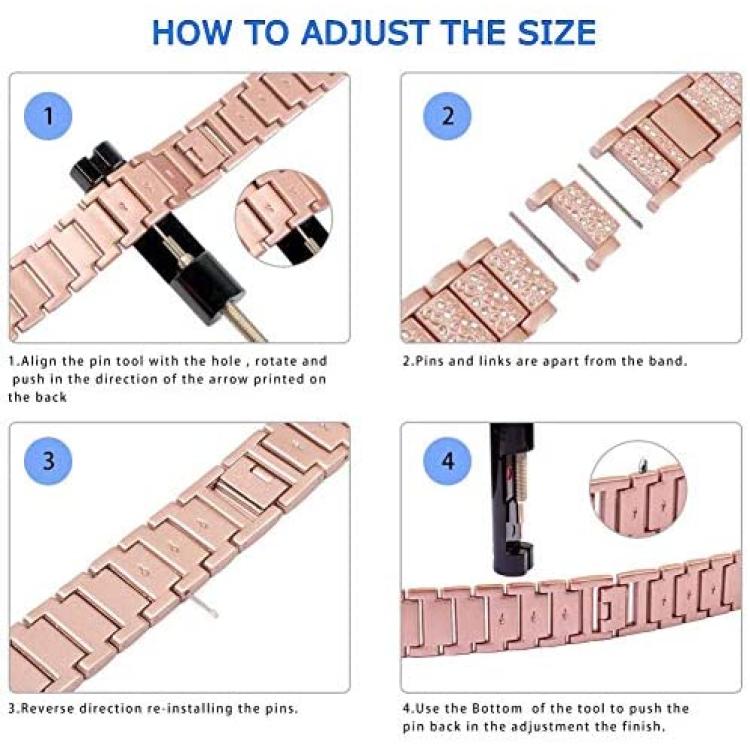 HOW TO ADJUST THE SIZE

1

1.Align the pin tool with the hole , rotate and push in the direction of the arrow printed on the back

2

2.Pins and links are apart from the band.

3

3.Reverse direction re-installing the pins.

4

4.Use the Bottom of the tool to push the pin back in the adjustment the finish.