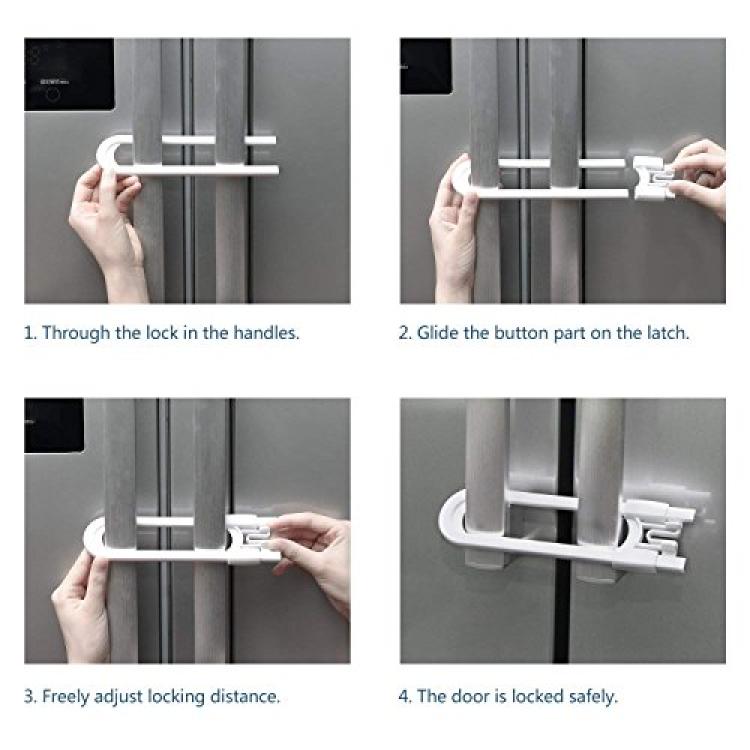 1. Through the lock in the handles.

2. Glide the button part on the latch.

3. Freely adjust locking distance.

4. The door is locked safely.