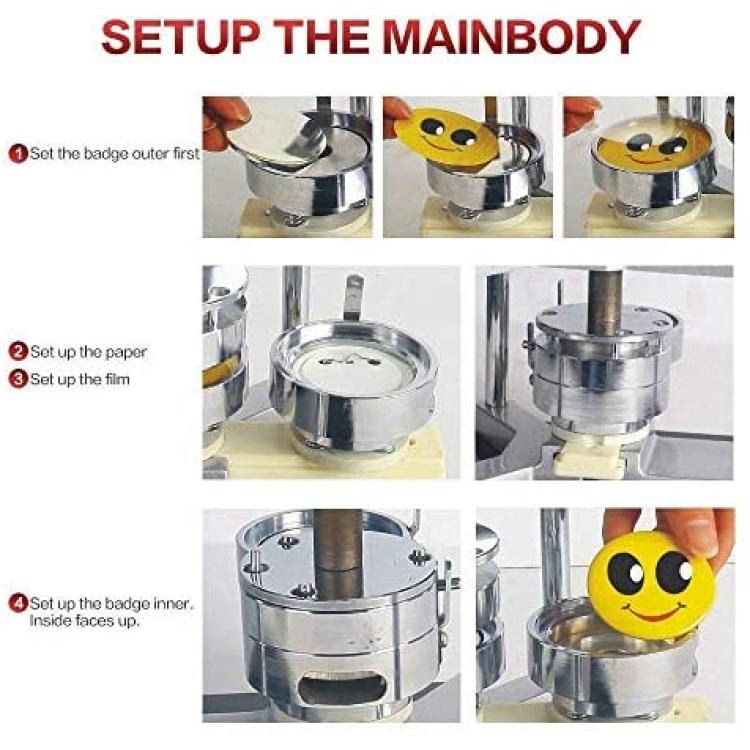 SETUP THE MAINBODY

1 Set the badge outer first

2 Set up the paper
3 Set up the film

4 Set up the badge inner. Inside faces up.