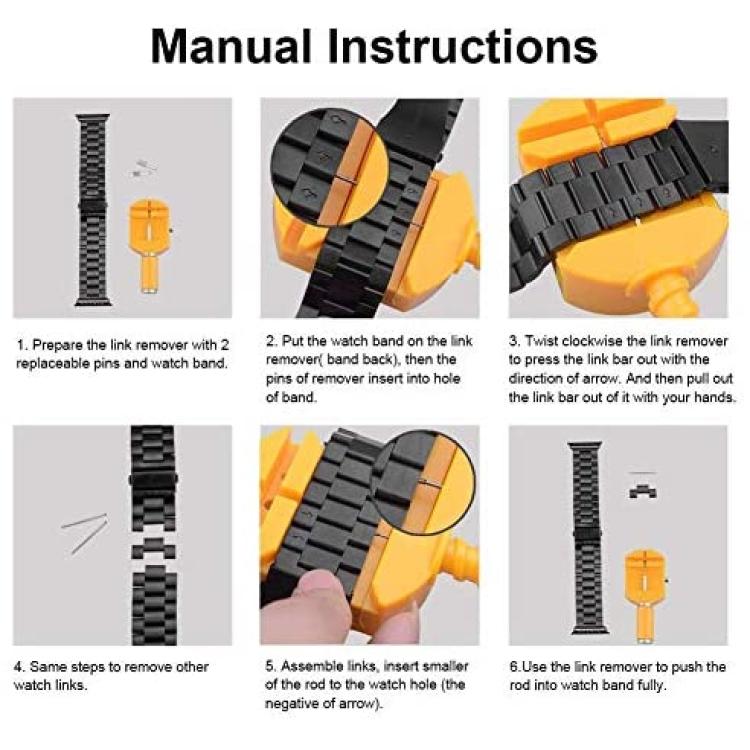 Manual Instructions

1. Prepare the link remover with 2 replaceable pins and watch band.

2. Put the watch band on the link remover( band back), then the pins of remover insert into hole of band.

3. Twist clockwise the link remover to press the link bar out with the direction of arrow. And then pull out the link bar out of it with your hands.

4. Same steps to remove other watch links.

5. Assemble links, insert smaller of the rod to the watch hole (the negative of arrow).

6.Use the link remover to push the rod into watch band fully.