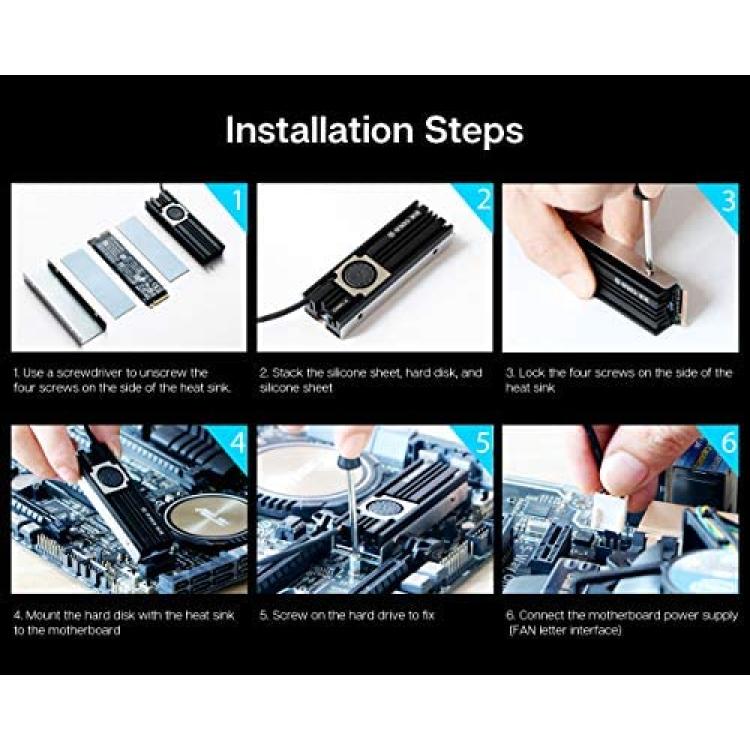 Installation Steps

1

2

3

1. Use a screwdriver to unscrew the four screws on the side of the heat sink.

2. Stack the silicone sheet, hard disk, and silicone sheet

3. Lock the four screws on the side of the heat sink

4

5

6

4. Mount the hard disk with the heat sink to the motherboard

5. Screw on the hard drive to fix

6. Connect the motherboard power supply (FAN letter interface)