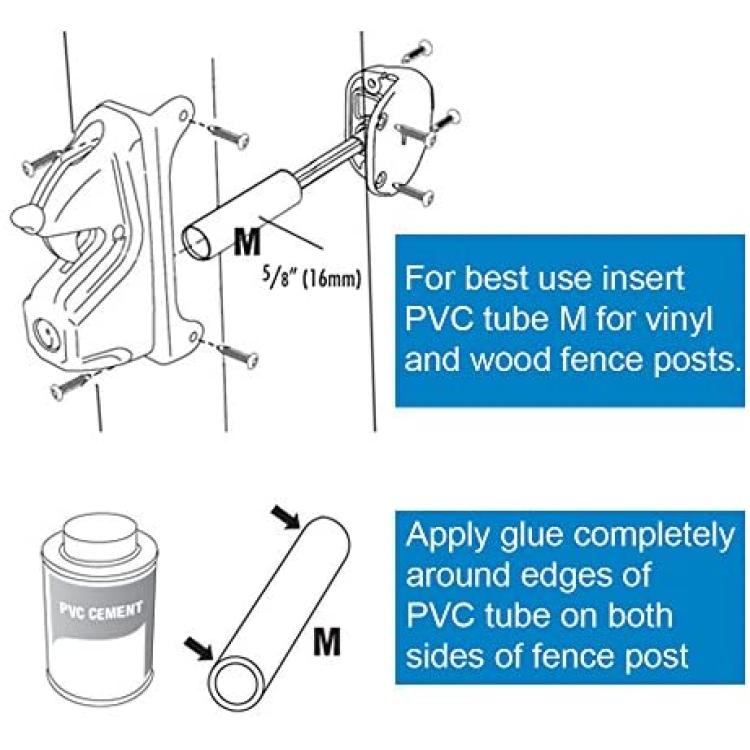 M

5/8" (16mm)

For best use insert PVC tube M for vinyl and wood fence posts.

PVC CEMENT

M

Apply glue completely around edges of PVC tube on both sides of fence post