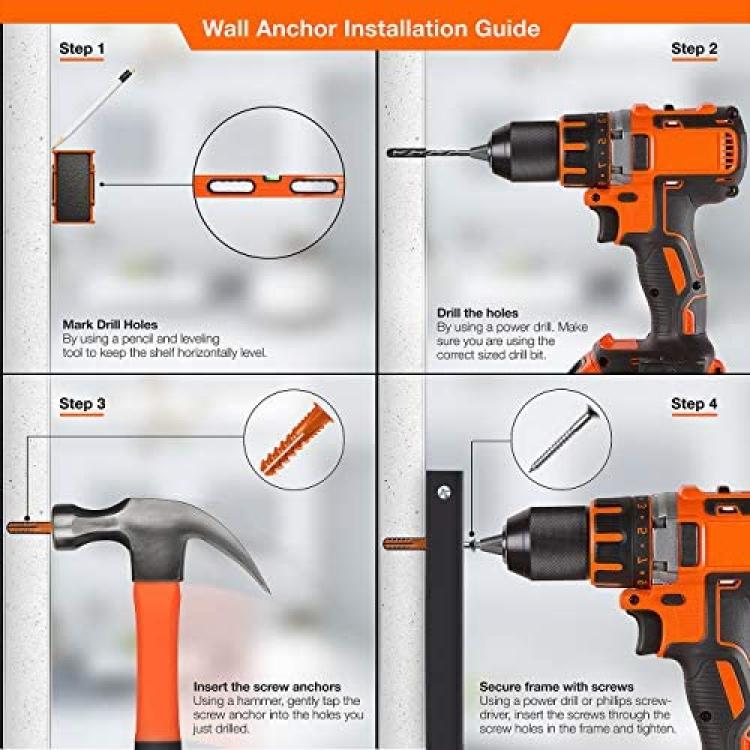 Wall Anchor Installation Guide

Step 1

Mark Drill Holes
By using a pencil and leveling tool to keep the shelf horizontally level.

Step 2

Drill the holes
By using a power drill. Make sure you are using the correct sized drill bit.

Step 3

Insert the screw anchors
Using a hammer, gently tap the screw anchor into the holes you just drilled.

Step 4

Secure frame with screws
Using a power drill or phillips screwdriver, insert the screws through the screw holes in the frame and tighten.