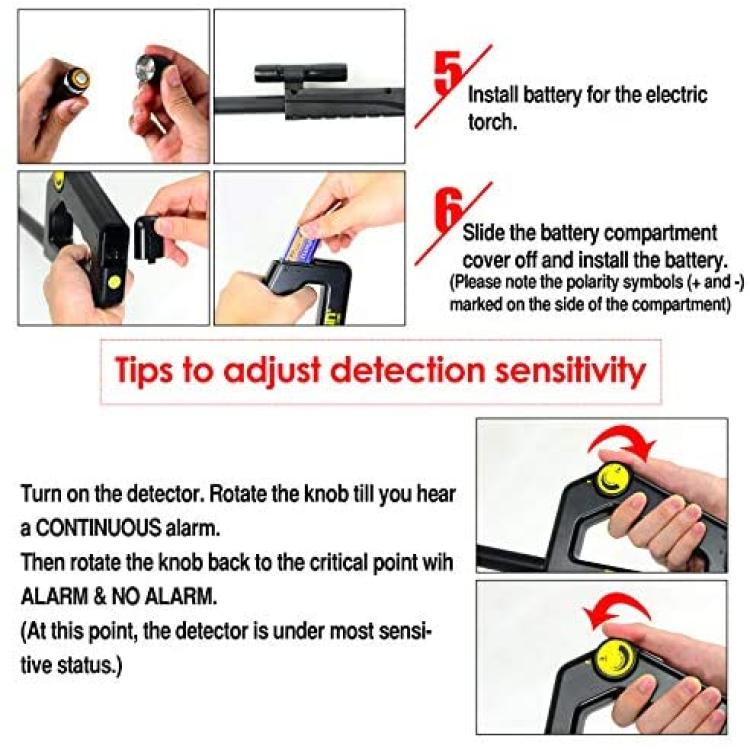 5

Install battery for the electric torch.

6

Slide the battery compartment cover off and install the battery.
(Please note the polarity symbols (+ and -) marked on the side of the compartment)

Tips to adjust detection sensitivity

Turn on the detector. Rotate the knob till you hear a CONTINUOUS alarm.
Then rotate the knob back to the critical point wih ALARM & NO ALARM.
(At this point, the detector is under most sensitive status.)