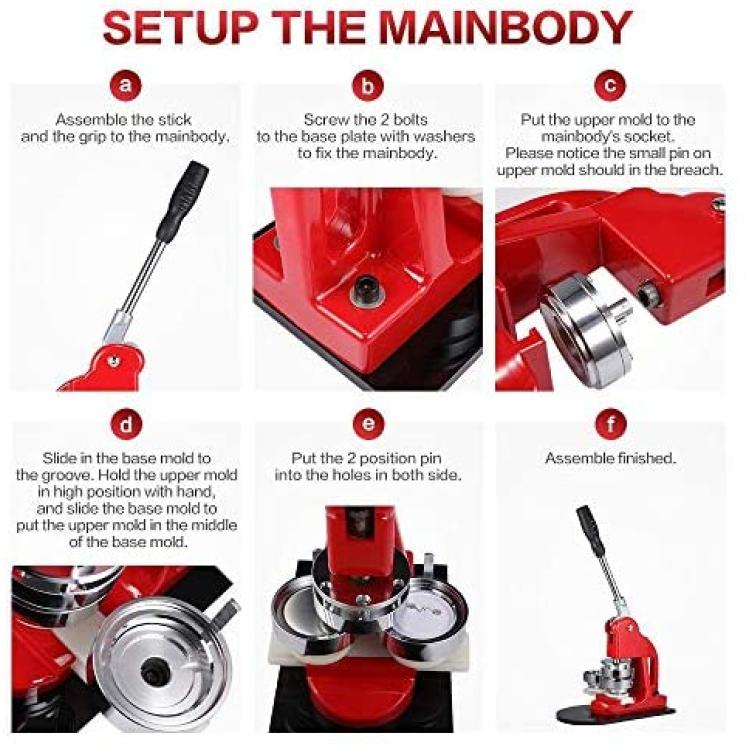 SETUP THE MAINBODY

a

Assemble the stick and the grip to the mainbody.

b

Screw the 2 bolts to the base plate with washers to fix the mainbody.

c

Put the upper mold to the mainbody's socket. Please notice the small pin on upper mold should in the breach.

d

Slide in the base mold to the groove. Hold the upper mold in high position with hand, and slide the base mold to put the upper mold in the middle of the base mold.

e

Put the 2 position pin into the holes in both side.

f

Assemble finished.