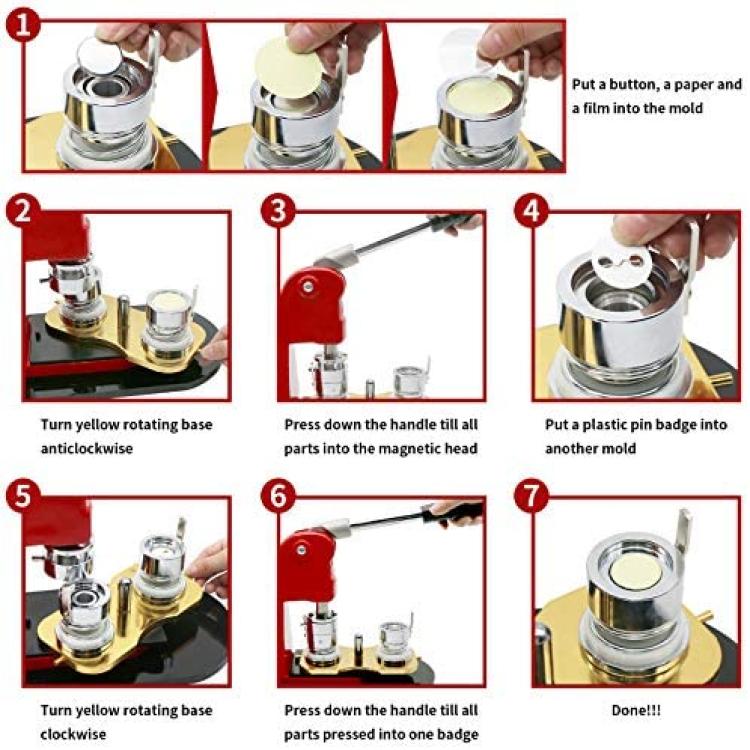 1

Put a button, a paper and a film into the mold

2

Turn yellow rotating base anticlockwise

3

Press down the handle till all parts into the magnetic head

4

Put a plastic pin badge into another mold

5

Turn yellow rotating base clockwise

6

Press down the handle till all parts pressed into one badge

7

Done!!!