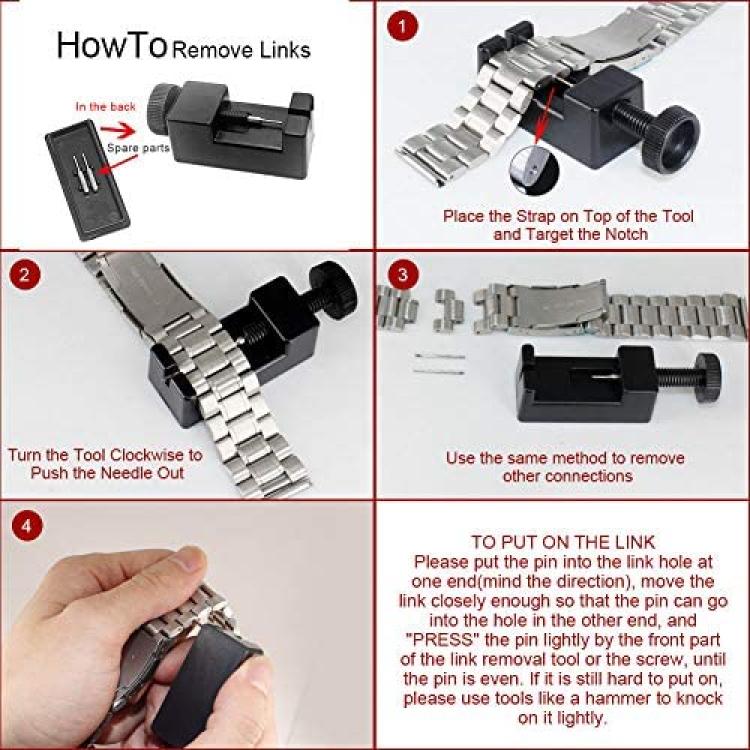 HowTo Remove Links

In the back

Spare parts

1

Place the Strap on Top of the Tool and Target the Notch

2

Turn the Tool Clockwise to Push the Needle Out

3

Use the same method to remove other connections

4

TO PUT ON THE LINK
Please put the pin into the link hole at one end(mind the direction), move the link closely enough so that the pin can go into the hole in the other end, and "PRESS" the pin lightly by the front part of the link removal tool or the screw, until the pin is even. If it is still hard to put on, please use tools like a hammer to knock on it lightly.