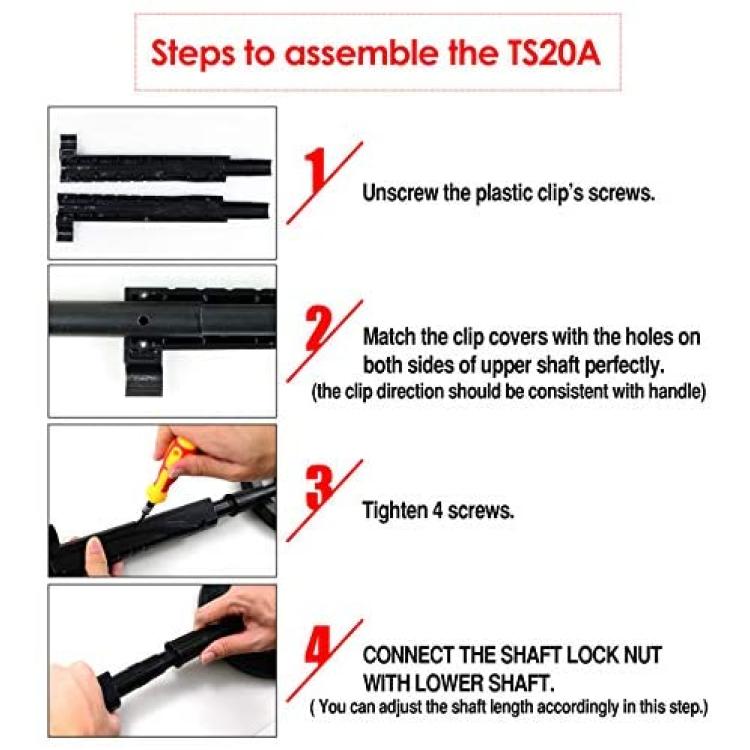 Steps to assemble the TS20A

1

Unscrew the plastic clip's screws.

2

Match the clip covers with the holes on both sides of upper shaft perfectly.
(the clip direction should be consistent with handle)

3

Tighten 4 screws.

4

CONNECT THE SHAFT LOCK NUT WITH LOWER SHAFT.
( You can adjust the shaft length accordingly in this step.)