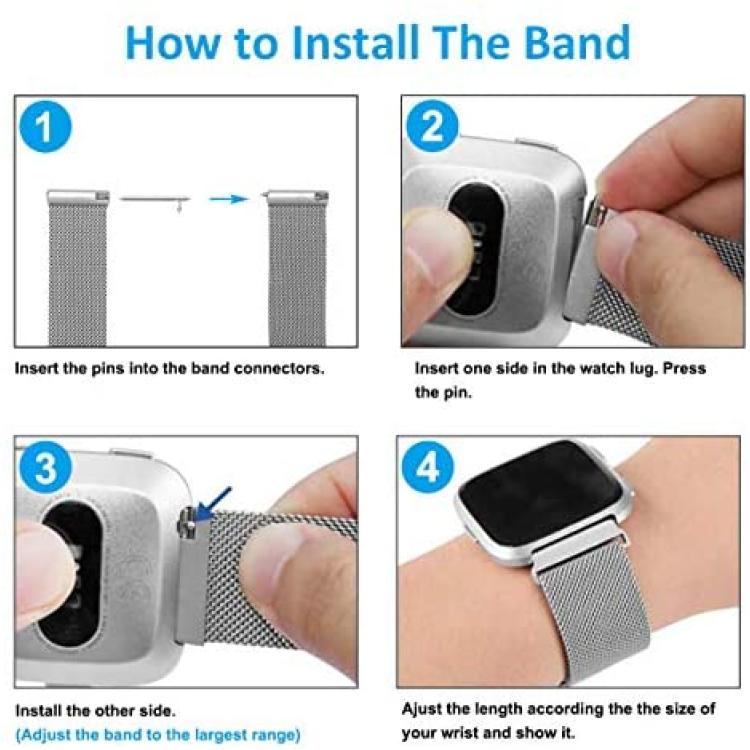 How to Install The Band

1

Insert the pins into the band connectors.

2

Insert one side in the watch lug. Press the pin.

3

Install the other side.
(Adjust the band to the largest range)

4

Ajust the length according the the size of your wrist and show it.