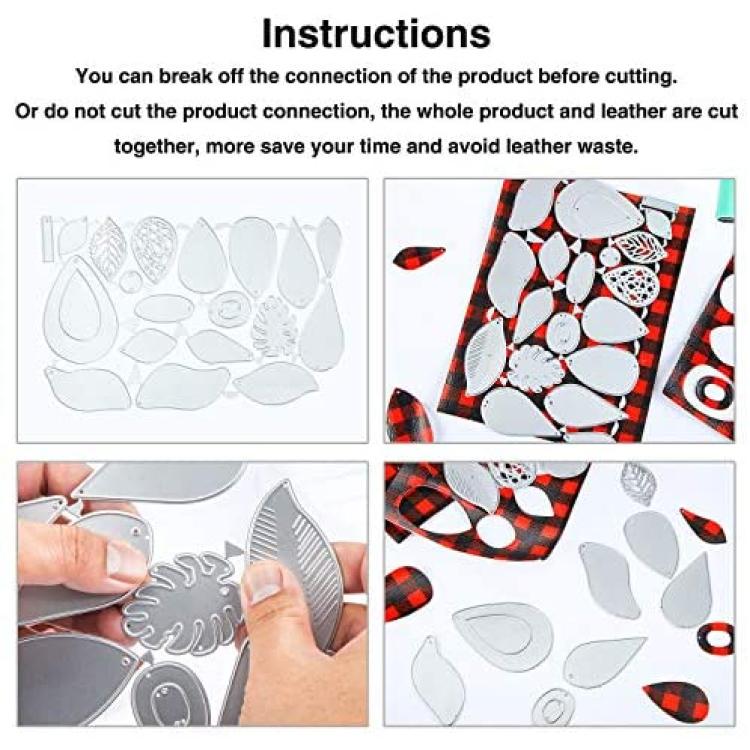 Instructions

You can break off the connection of the product before cutting. Or do not cut the product connection, the whole product and leather are cut together, more save your time and avoid leather waste.