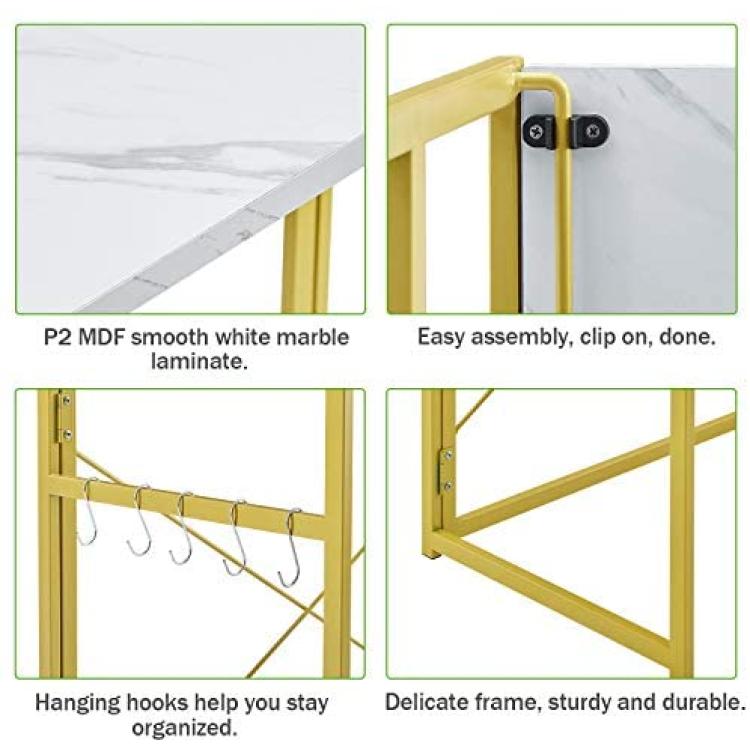 P2 MDF smooth white marble laminate.

Easy assembly, clip on, done.

Hanging hooks help you stay organized.

Delicate frame, sturdy and durable.