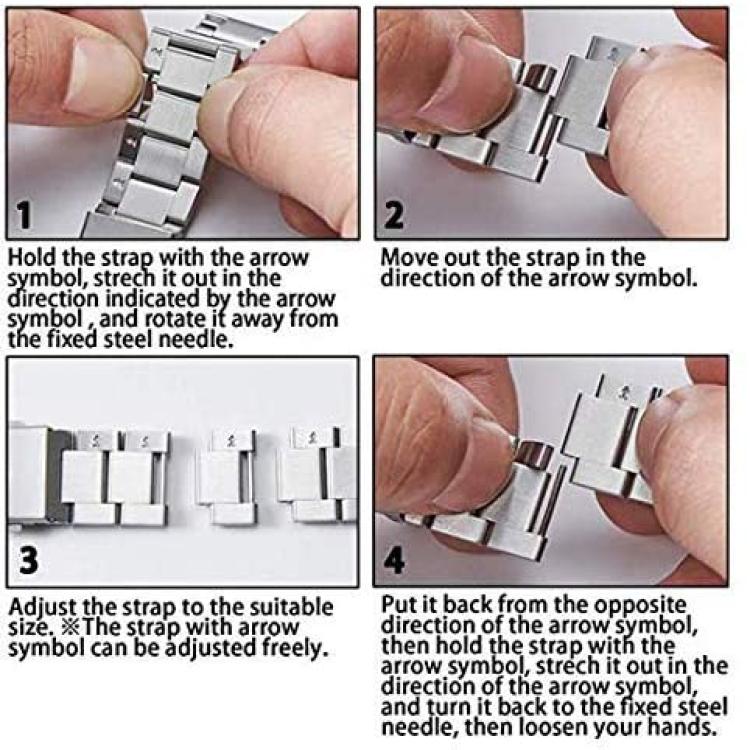 1

Hold the strap with the arrow symbol, strech it out in the direction indicated by the arrow symbol , and rotate it away from the fixed steel needle.

2

Move out the strap in the direction of the arrow symbol.

3

Adjust the strap to the suitable size. ※The strap with arrow symbol can be adjusted freely.

4

Put it back from the opposite direction of the arrow symbol, then hold the strap with the arrow symbol, strech it out in the direction of the arrow symbol, and turn it back to the fixed steel needle, then loosen your hands.