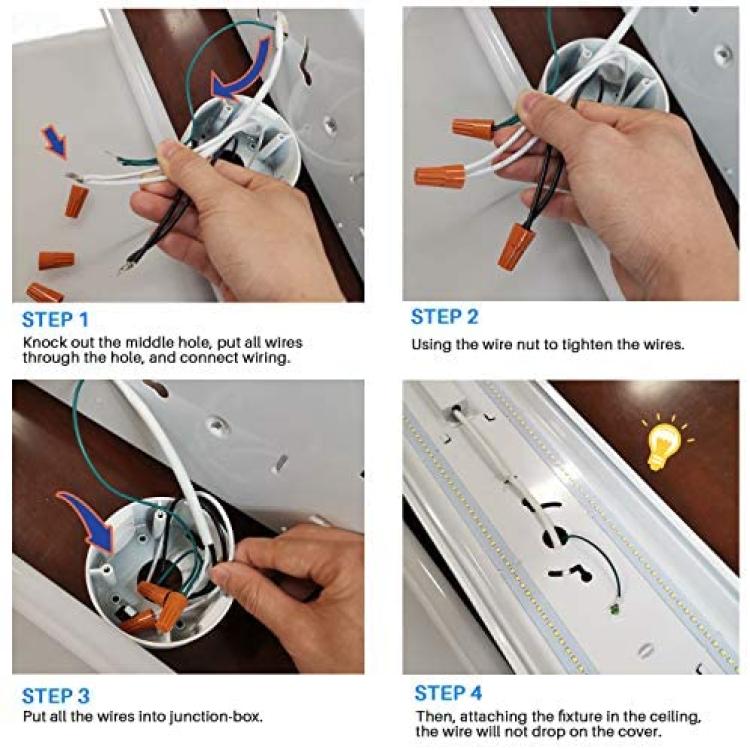 STEP 1
Knock out the middle hole, put all wires through the hole, and connect wiring.

STEP 2
Using the wire nut to tighten the wires.

STEP 3
Put all the wires into junction-box.

STEP 4
Then, attaching the fixture in the ceiling, the wire will not drop on the cover.