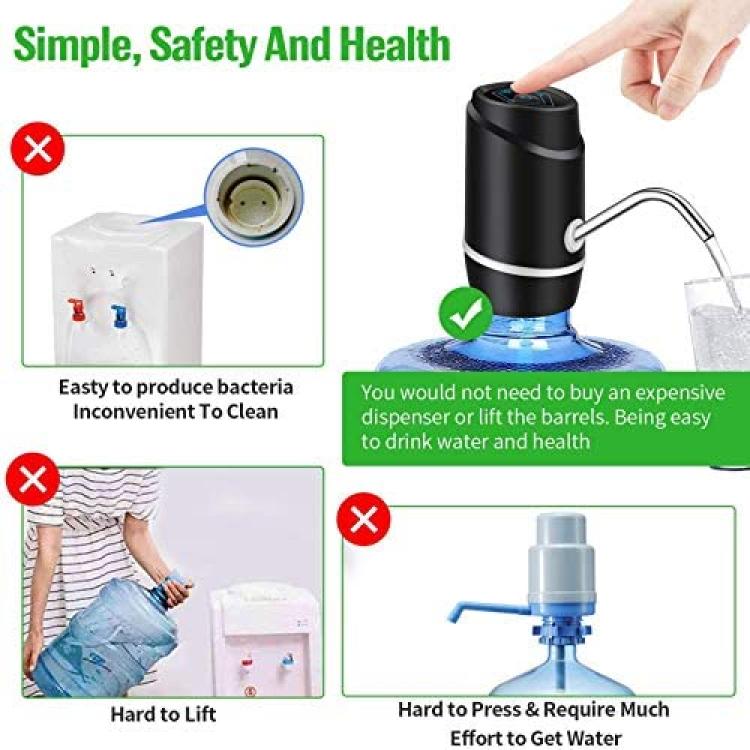 Simple, Safety And Health

Easty to produce bacteria
Inconvenient To Clean

You would not need to buy an expensive dispenser or lift the barrels. Being easy to drink water and health

Hard to Lift

Hard to Press & Require Much Effort to Get Water