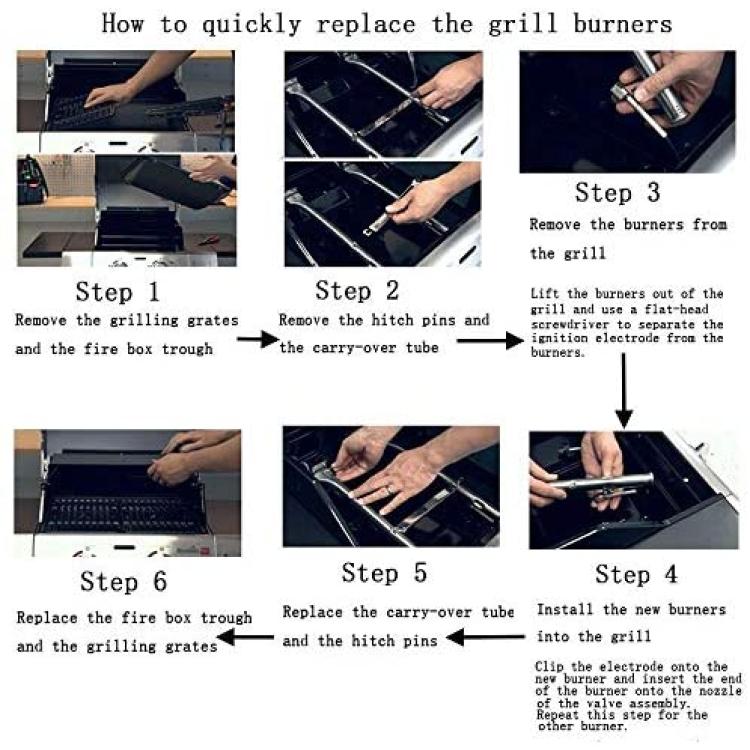 How to quickly replace the grill burners

Step 1
Remove the grilling grates and the fire box trough

Step 2
Remove the hitch pins and the carry-over tube

Step 3
Remove the burners from the grill

Lift the burners out of the grill and use a flat-head screwdriver to separate the ignition electrode from the burners.

Step 4
Install the new burners into the grill

Clip the electrode onto the new burner and insert the end of the burner onto the nozzle of the valve assembly. Repeat this step for the other burner.

Step 5
Replace the carry-over tube and the hitch pins

Step 6
Replace the fire box trough and the grilling grates