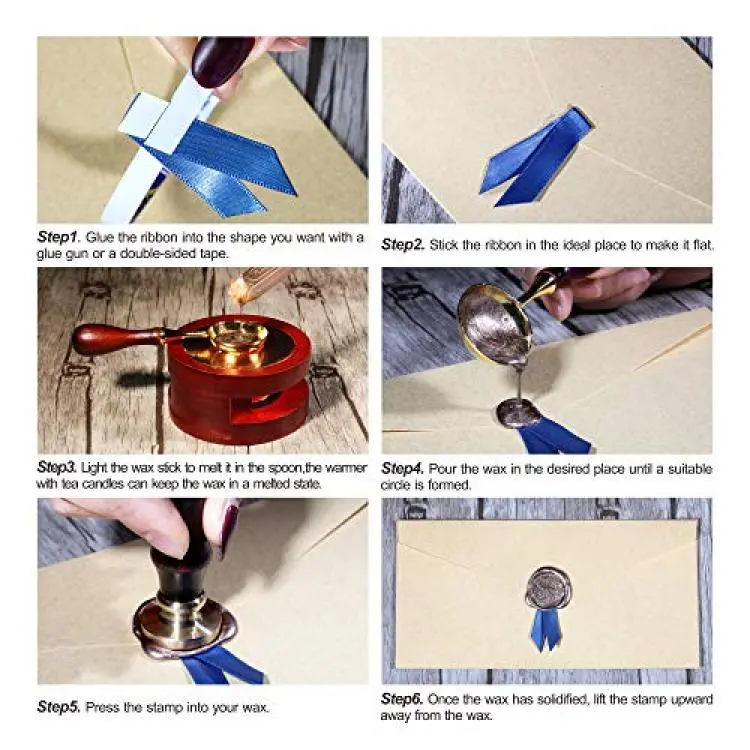 Step1. Glue the ribbon into the shape you want with a glue gun or a double-sided tape.

Step2. Stick the ribbon in the ideal place to make it flat.

Step3. Light the wax stick to melt it in the spoon,the warmer with tea candles can keep the wax in a melted state.

Step4. Pour the wax in the desired place until a suitable circle is formed.

Step5. Press the stamp into your wax.

Step6. Once the wax has solidified, lift the stamp upward away from the wax.