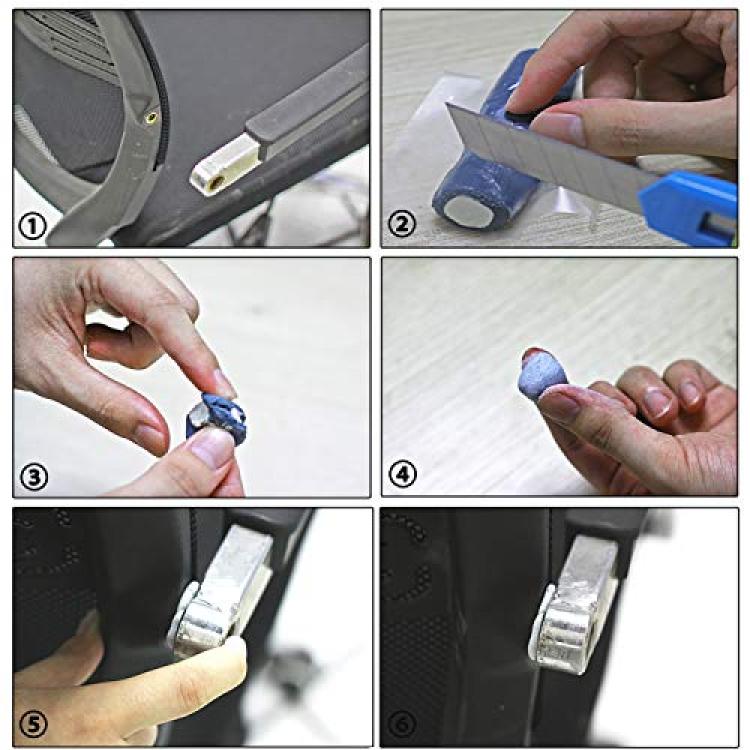 ①

②

③

④

⑤

⑥