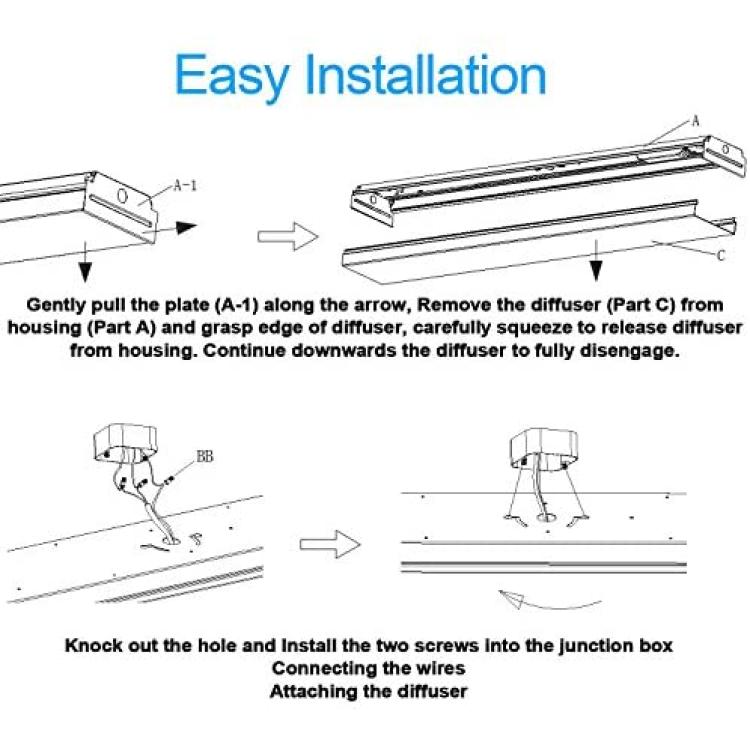 Easy Installation

A-1

A

C

Gently pull the plate (A-1) along the arrow, Remove the diffuser (Part C) from housing (Part A) and grasp edge of diffuser, carefully squeeze to release diffuser from housing. Continue downwards the diffuser to fully disengage.

BB

Knock out the hole and Install the two screws into the junction box
Connecting the wires
Attaching the diffuser