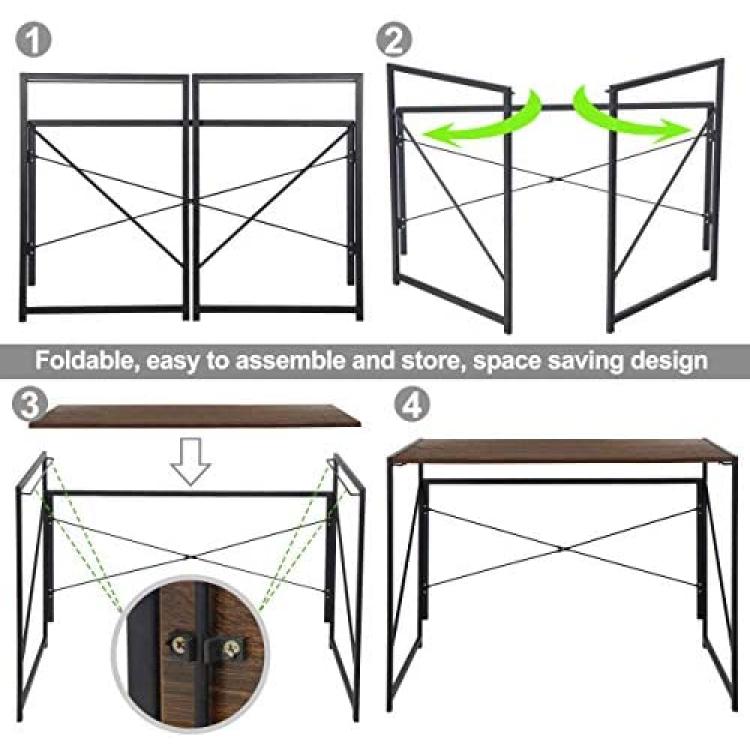 1

2

Foldable, easy to assemble and store, space saving design

3

4