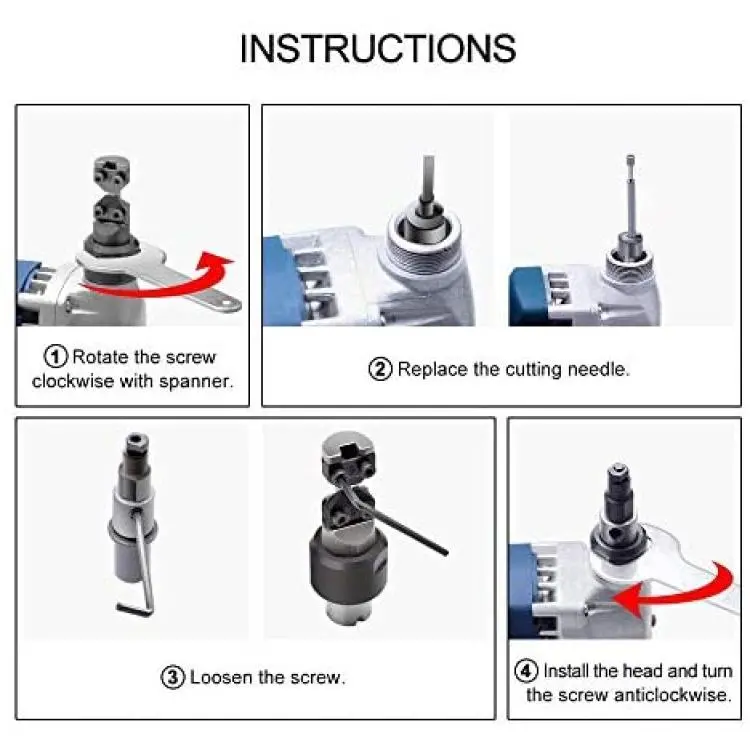 INSTRUCTIONS

① Rotate the screw clockwise with spanner.

② Replace the cutting needle.

③ Loosen the screw.

④ Install the head and turn the screw anticlockwise.