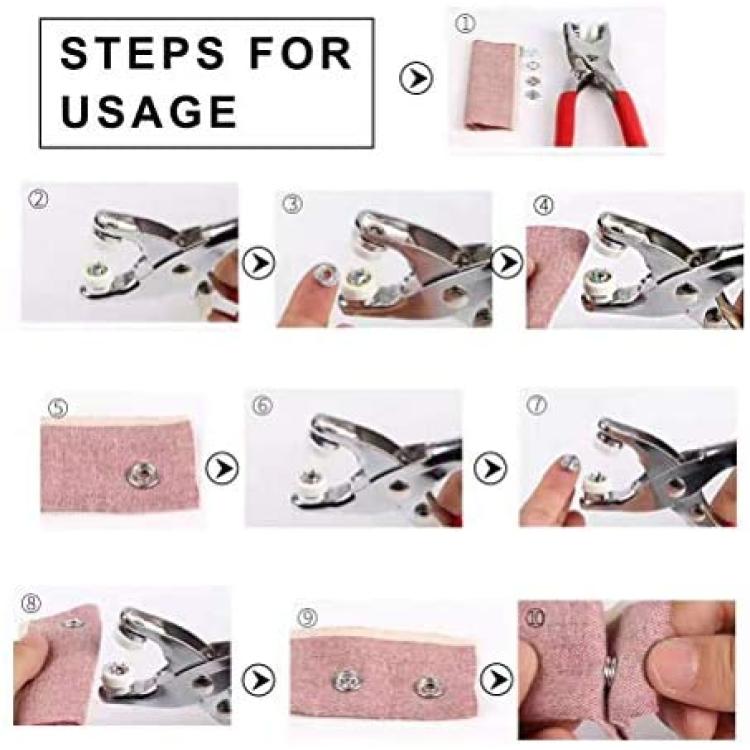 STEPS FOR USAGE

①

②

③

④

⑤

⑥

⑦

⑧

⑨

⑩