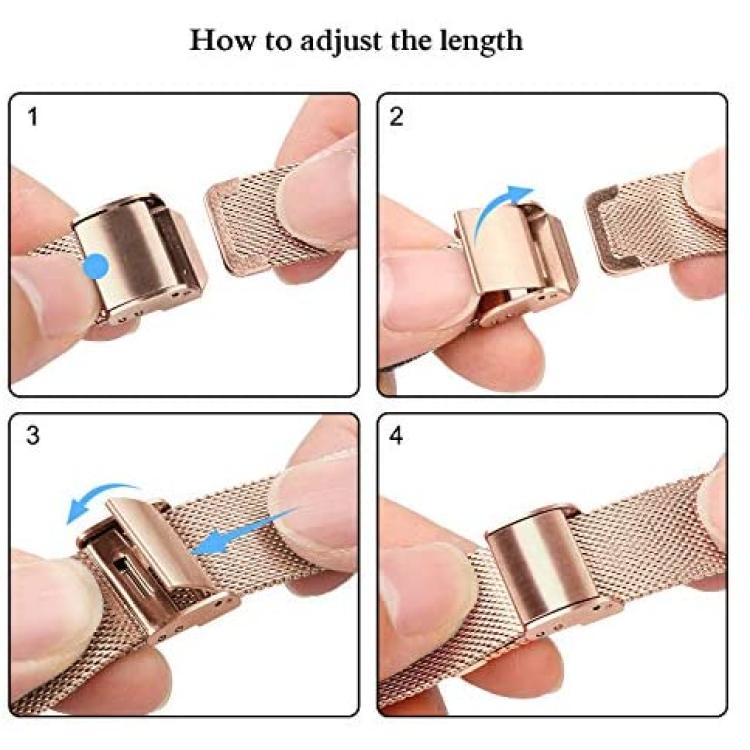 How to adjust the length

1

2

3

4