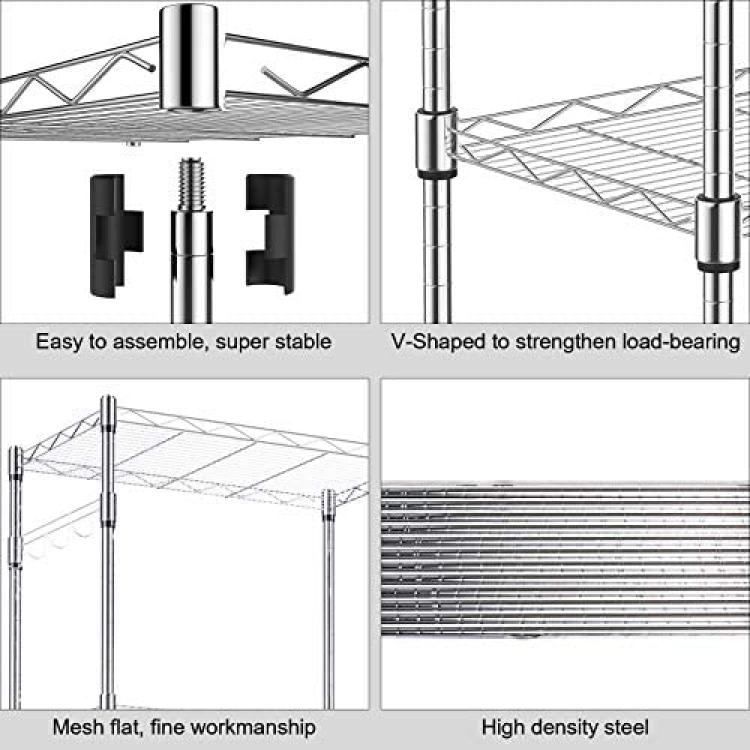 Easy to assemble, super stable

V-Shaped to strengthen load-bearing

Mesh flat, fine workmanship

High density steel