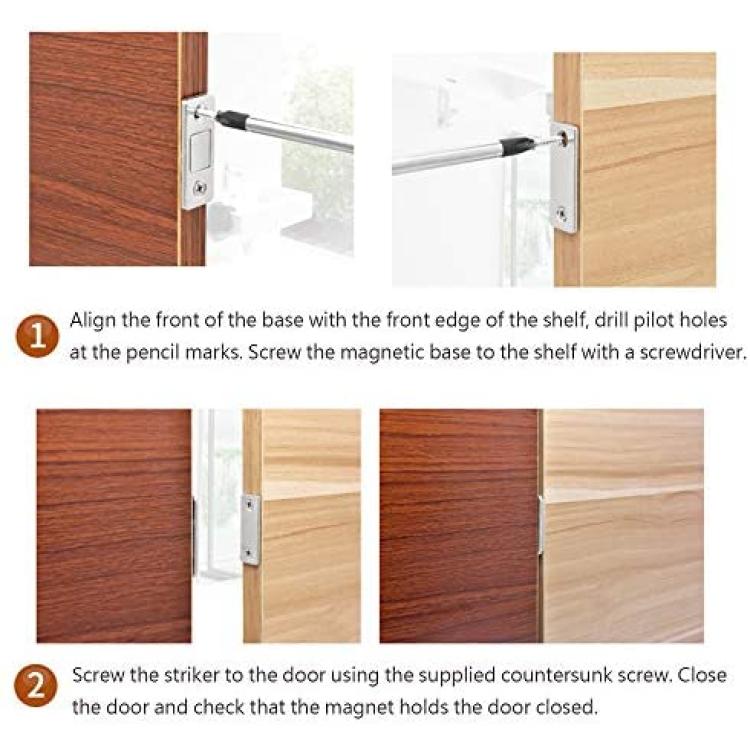 1 Align the front of the base with the front edge of the shelf, drill pilot holes at the pencil marks. Screw the magnetic base to the shelf with a screwdriver.

2 Screw the striker to the door using the supplied countersunk screw. Close the door and check that the magnet holds the door closed.