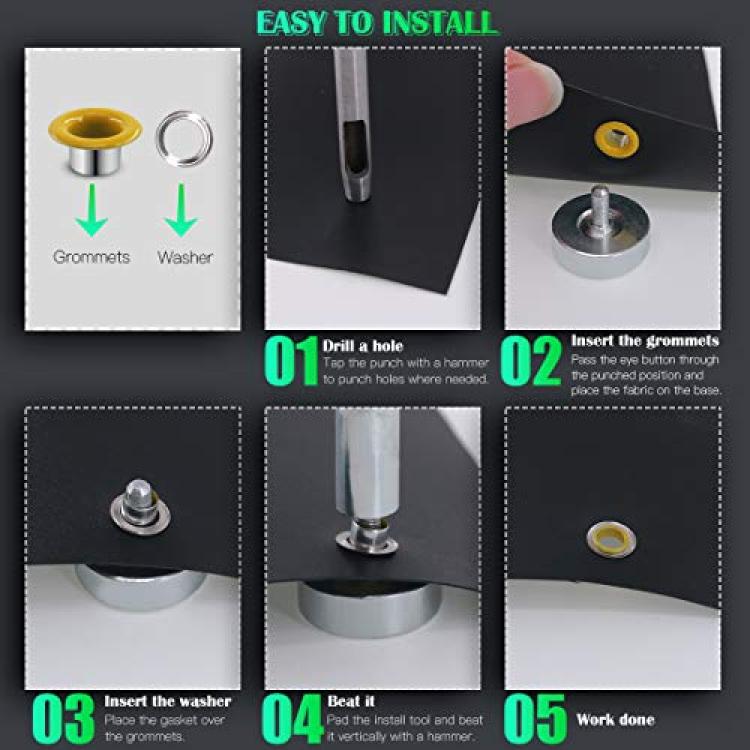 EASY TO INSTALL

Grommets

Washer

01 Drill a hole
Tap the punch with a hammer to punch holes where needed.

02 Insert the grommets
Pass the eye button through the punched position and place the fabric on the base.

03 Insert the washer
Place the gasket over the grommets.

04 Beat it
Pad the install tool and beat it vertically with a hammer.

05 Work done