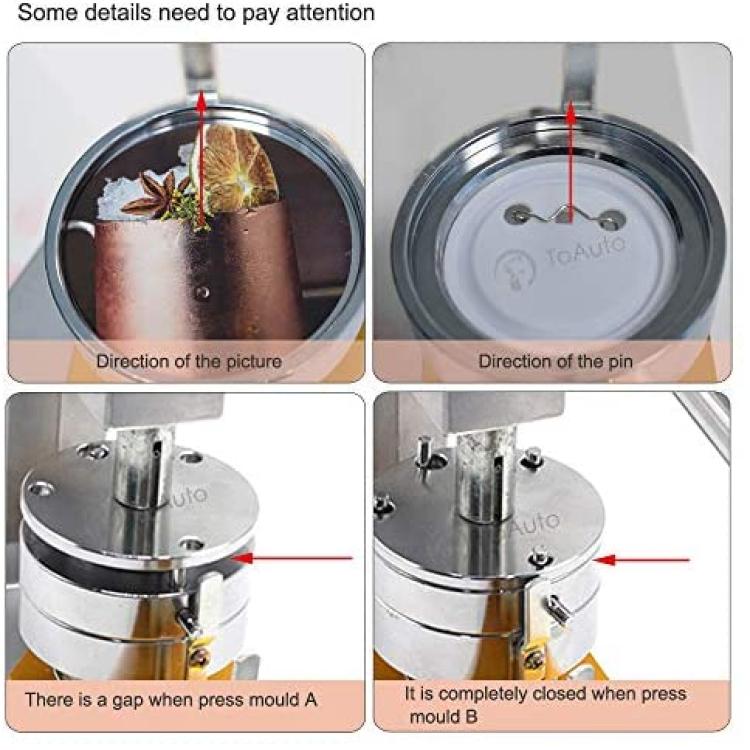 Some details need to pay attention

Direction of the picture

ToAuto

Direction of the pin

Auto

There is a gap when press mould A

Auto

It is completely closed when press mould B