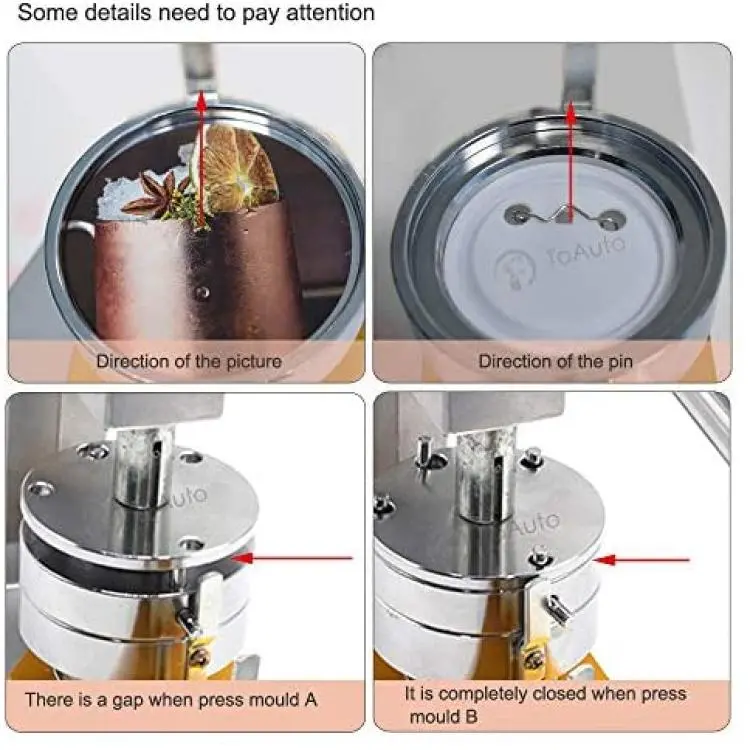 Some details need to pay attention

Direction of the picture

ToAuto

Direction of the pin

Auto

There is a gap when press mould A

Auto

It is completely closed when press mould B