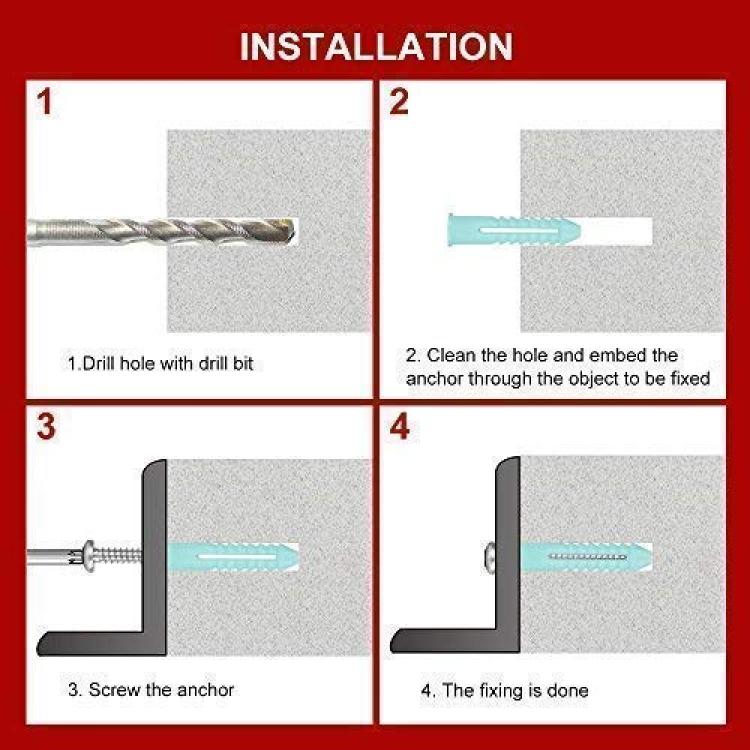 INSTALLATION

1

1.Drill hole with drill bit

2

2. Clean the hole and embed the anchor through the object to be fixed

3

3. Screw the anchor

4

4. The fixing is done