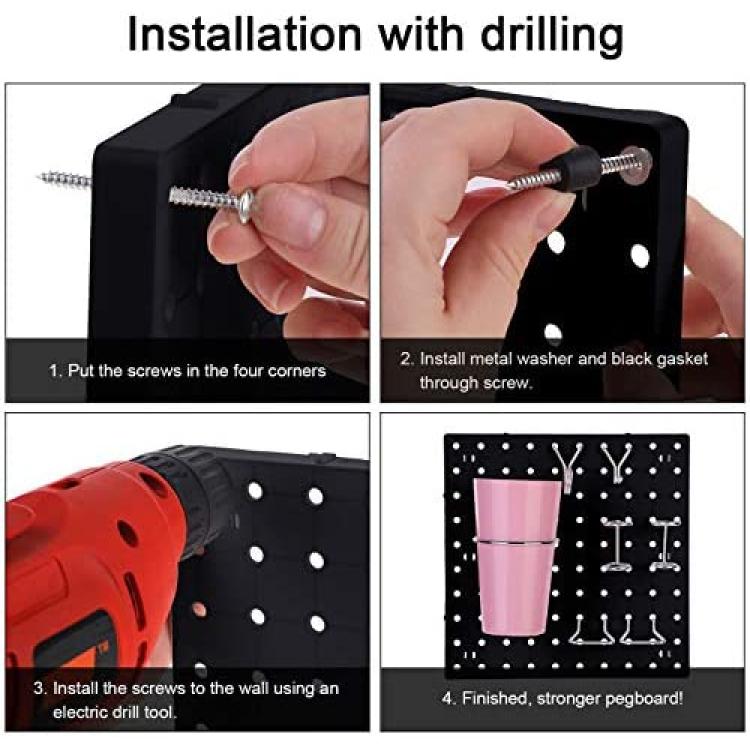 Installation with drilling

1. Put the screws in the four corners

2. Install metal washer and black gasket through screw.

3. Install the screws to the wall using an electric drill tool.

4. Finished, stronger pegboard!