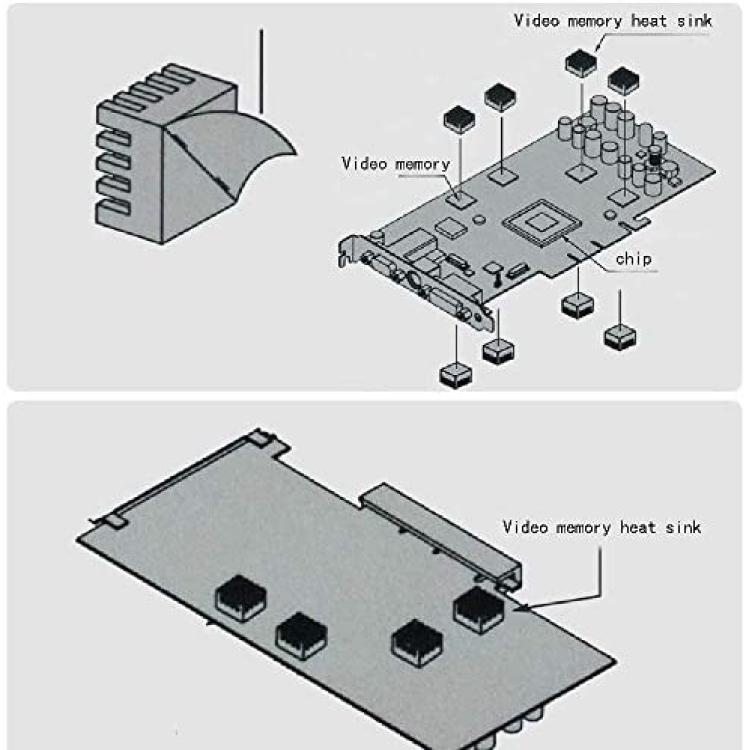 Video memory heat sink

Video memory

chip

Video memory heat sink