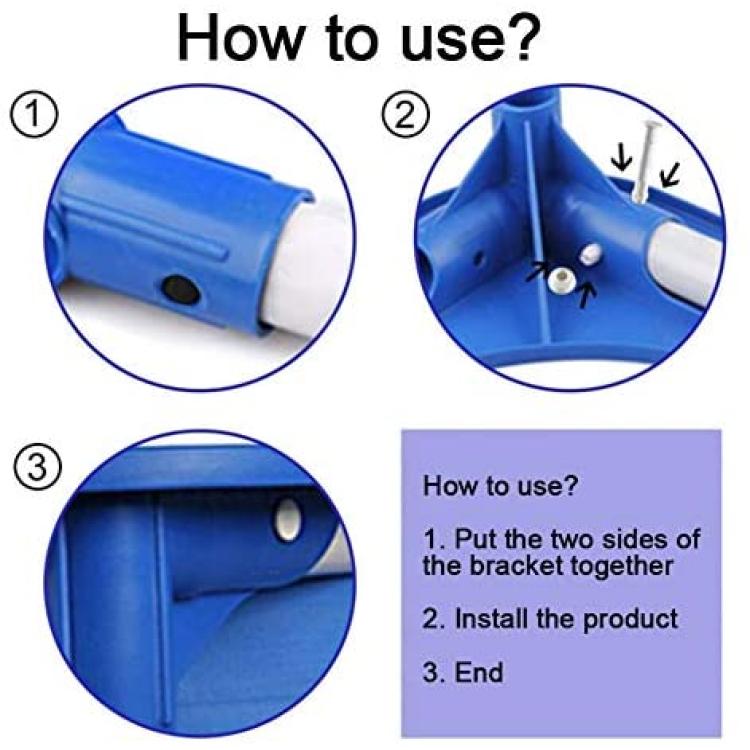 How to use?

①

②

③

How to use?

1. Put the two sides of the bracket together

2. Install the product

3. End