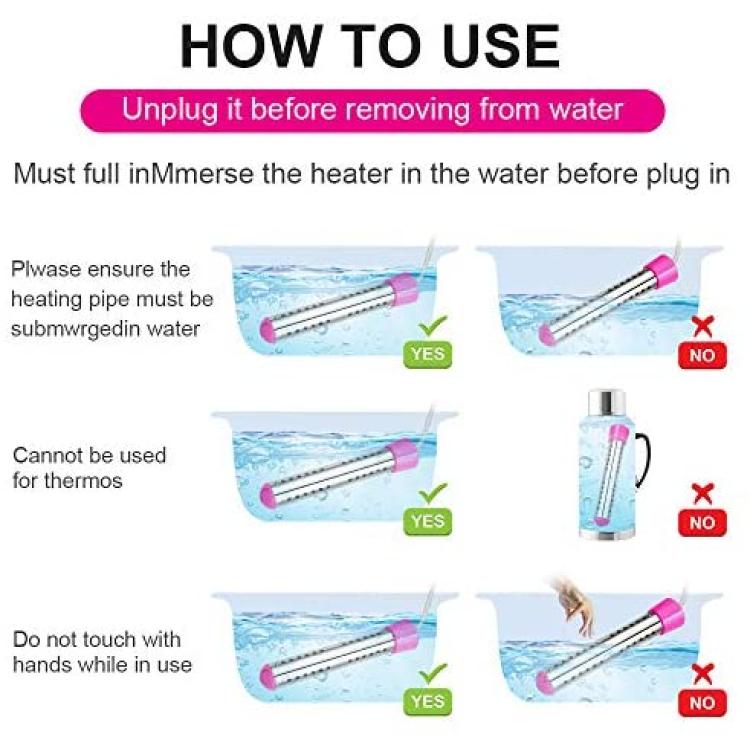 HOW TO USE

Unplug it before removing from water

Must full inMmerse the heater in the water before plug in

Plwase ensure the heating pipe must be submwrgedin water

YES

NO

Cannot be used for thermos

YES

NO

Do not touch with hands while in use

YES

NO