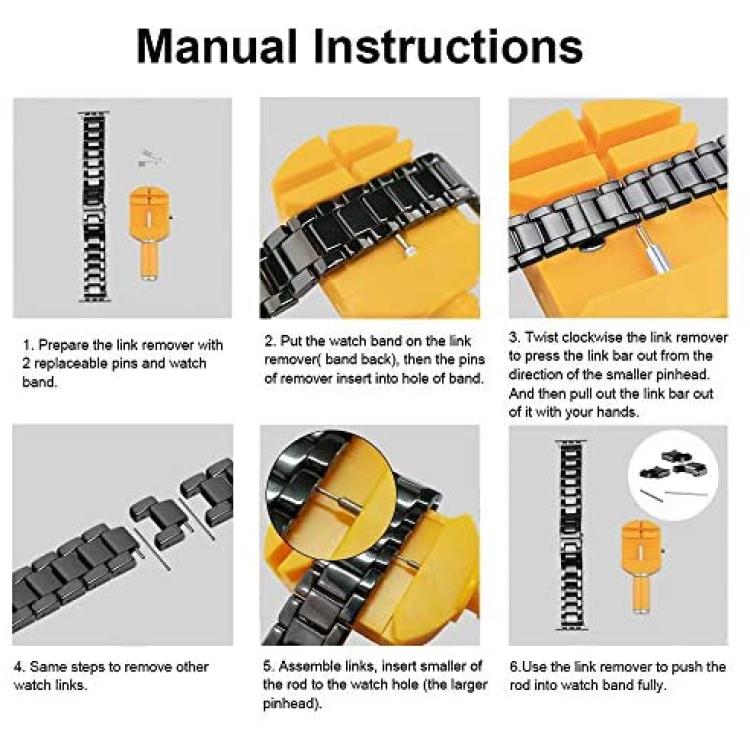 Manual Instructions

1. Prepare the link remover with 2 replaceable pins and watch band.

2. Put the watch band on the link remover( band back), then the pins of remover insert into hole of band.

3. Twist clockwise the link remover to press the link bar out from the direction of the smaller pinhead. And then pull out the link bar out of it with your hands.

4. Same steps to remove other watch links.

5. Assemble links, insert smaller of the rod to the watch hole (the larger pinhead).

6.Use the link remover to push the rod into watch band fully.