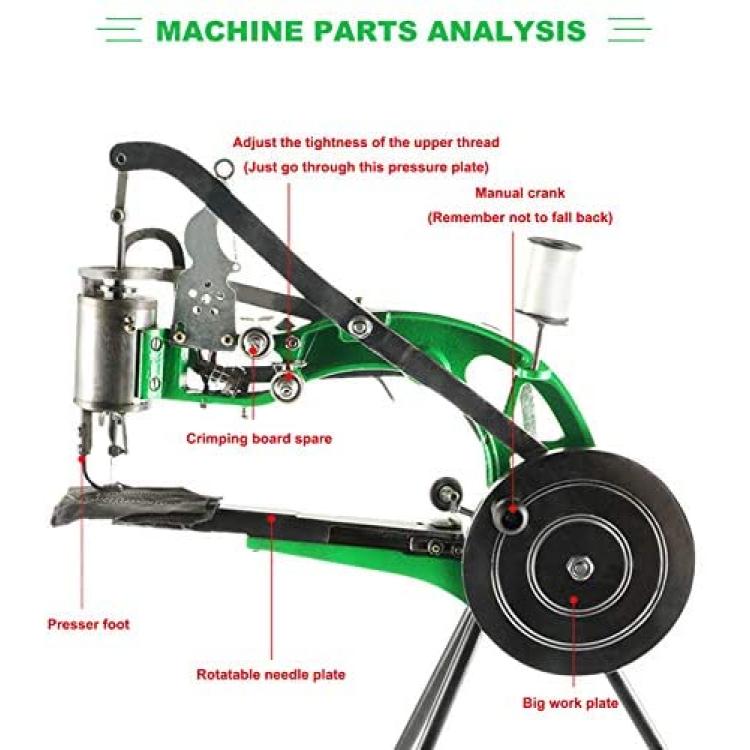 MACHINE PARTS ANALYSIS

Adjust the tightness of the upper thread
(Just go through this pressure plate)

Manual crank
(Remember not to fall back)

Crimping board spare

Presser foot

Rotatable needle plate

Big work plate