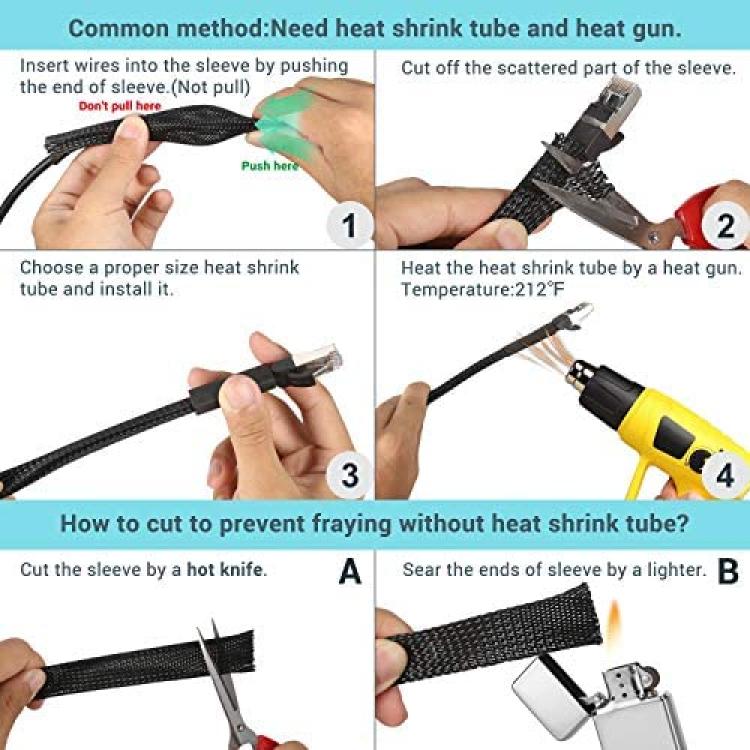 Common method:Need heat shrink tube and heat gun.

Insert wires into the sleeve by pushing the end of sleeve.(Not pull)

Don't pull here

Push here

1

Cut off the scattered part of the sleeve.

2

Choose a proper size heat shrink tube and install it.

3

Heat the heat shrink tube by a heat gun. Temperature:212°F

4

How to cut to prevent fraying without heat shrink tube?

Cut the sleeve by a hot knife.

A

Sear the ends of sleeve by a lighter.

B