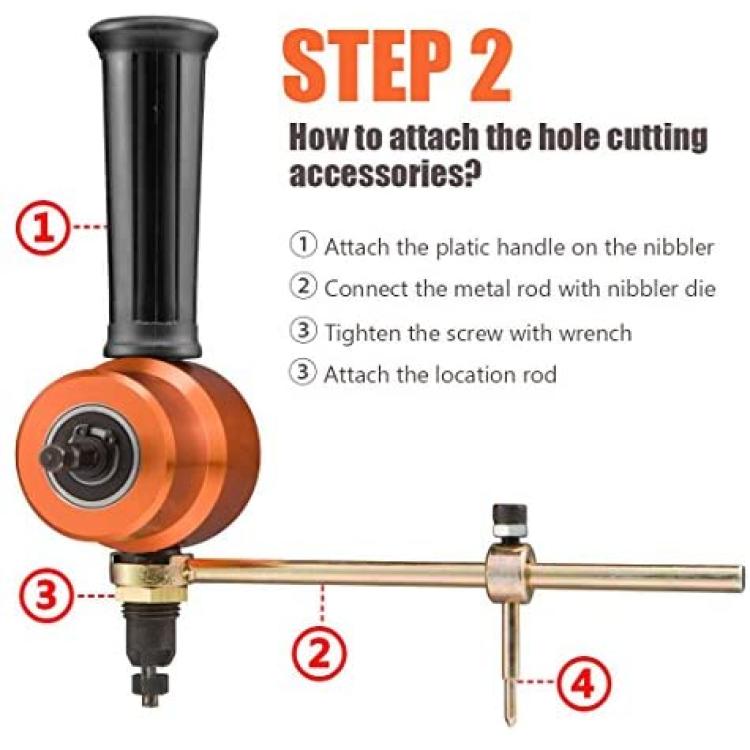 STEP 2

How to attach the hole cutting accessories?

① Attach the platic handle on the nibbler

② Connect the metal rod with nibbler die

③ Tighten the screw with wrench

③ Attach the location rod

①

③

②

④