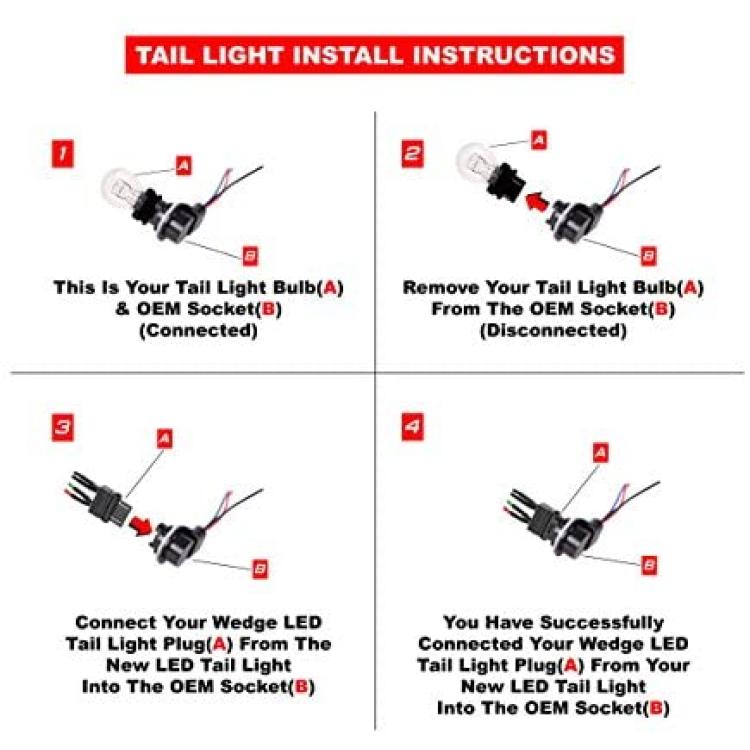 TAIL LIGHT INSTALL INSTRUCTIONS

1

A

B

This Is Your Tail Light Bulb(A) & OEM Socket(B) (Connected)

2

A

B

Remove Your Tail Light Bulb(A) From The OEM Socket(B) (Disconnected)

3

A

B

Connect Your Wedge LED Tail Light Plug(A) From The New LED Tail Light Into The OEM Socket(B)

4

A

B

You Have Successfully Connected Your Wedge LED Tail Light Plug(A) From Your New LED Tail Light Into The OEM Socket(B)