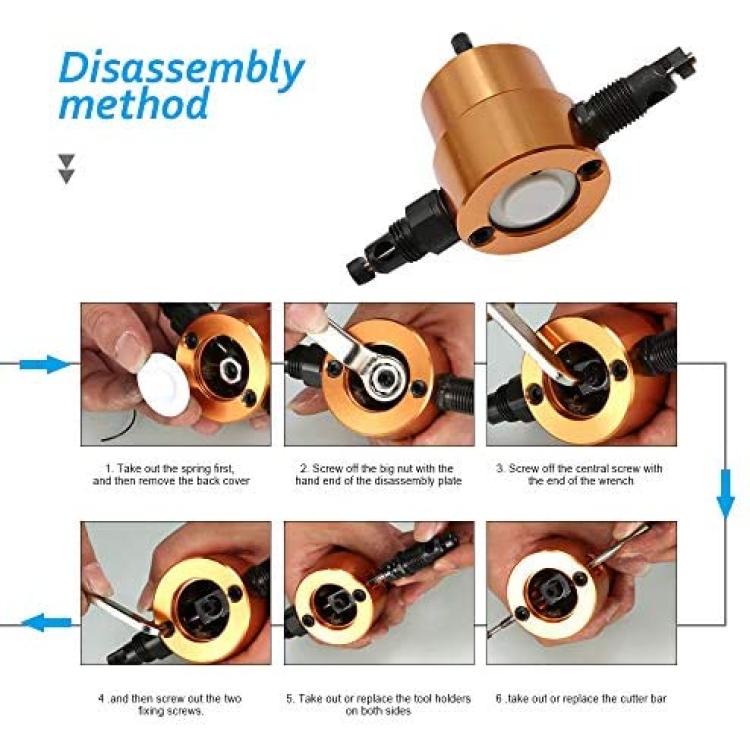 Disassembly method

1. Take out the spring first, and then remove the back cover

2. Screw off the big nut with the hand end of the disassembly plate

3. Screw off the central screw with the end of the wrench

4 .and then screw out the two fixing screws.

5. Take out or replace the tool holders on both sides

6 .take out or replace the cutter bar