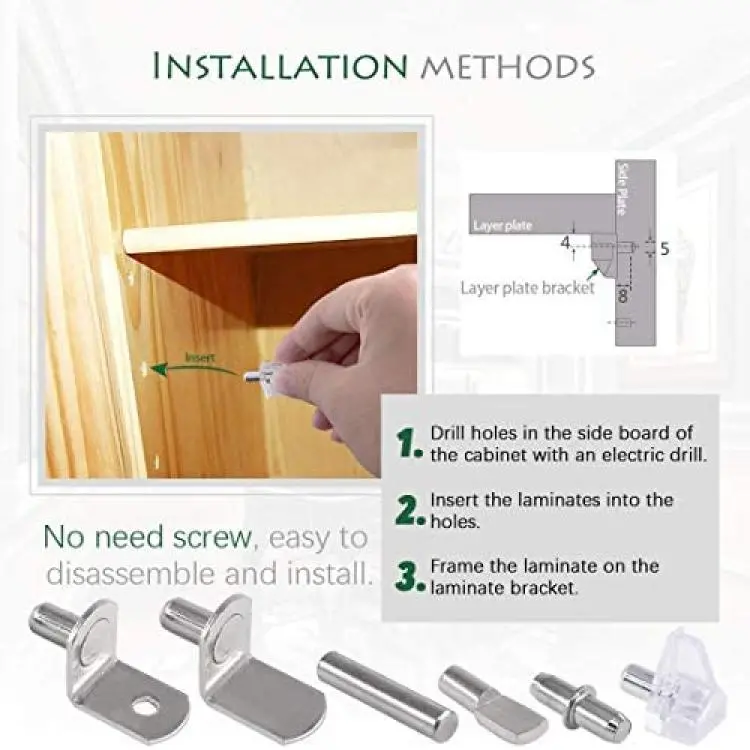 INSTALLATION METHODS

Insert

Side Plate

Layer plate

4

5

Layer plate bracket

8

1. Drill holes in the side board of the cabinet with an electric drill.

2. Insert the laminates into the holes.

3. Frame the laminate on the laminate bracket.

No need screw, easy to disassemble and install.