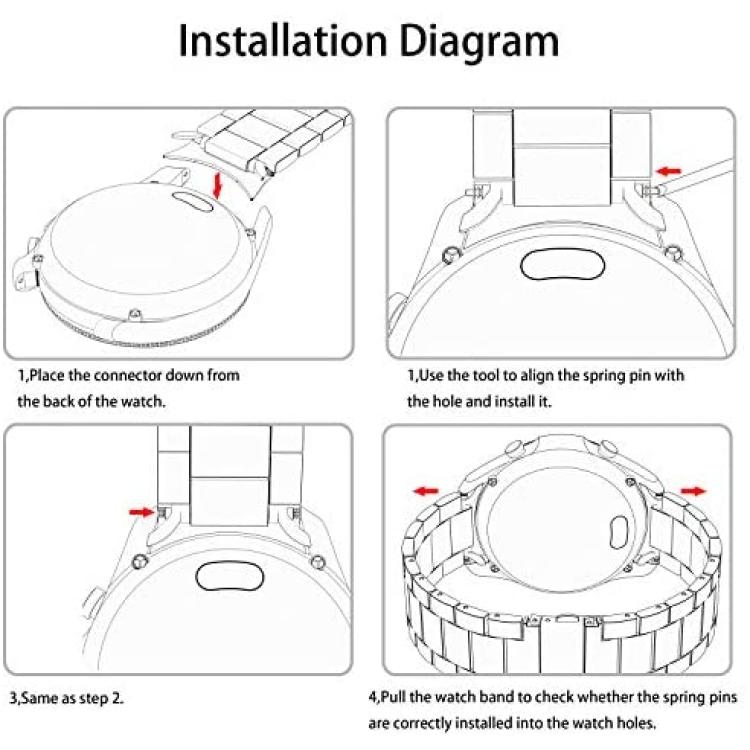 Installation Diagram

1,Place the connector down from the back of the watch.

1,Use the tool to align the spring pin with the hole and install it.

3,Same as step 2.

4,Pull the watch band to check whether the spring pins are correctly installed into the watch holes.