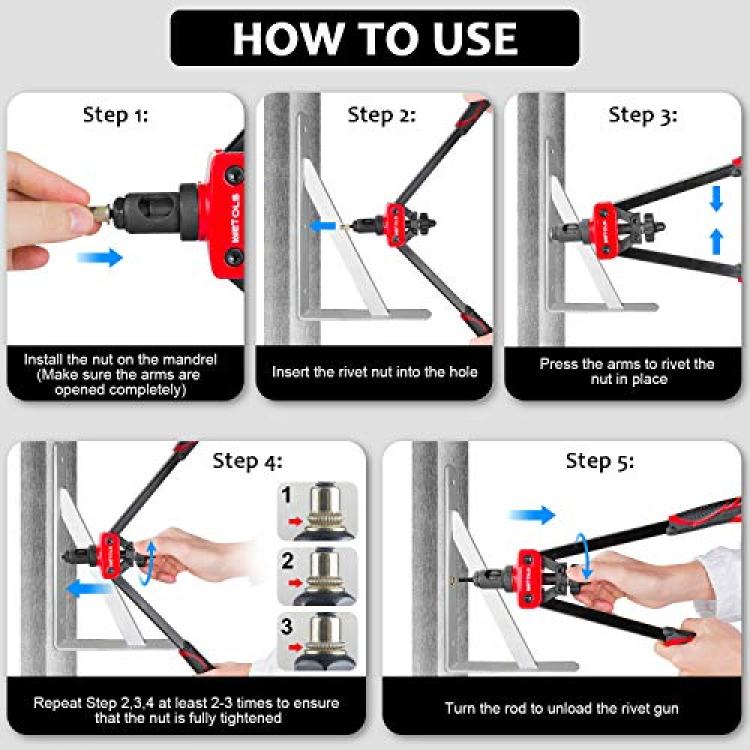 HOW TO USE

Step 1:

WETOLS

Install the nut on the mandrel (Make sure the arms are opened completely)

Step 2:

Insert the rivet nut into the hole

Step 3:

Press the arms to rivet the nut in place

Step 4:

1

2

3

Repeat Step 2,3,4 at least 2-3 times to ensure that the nut is fully tightened

Step 5:

Turn the rod to unload the rivet gun