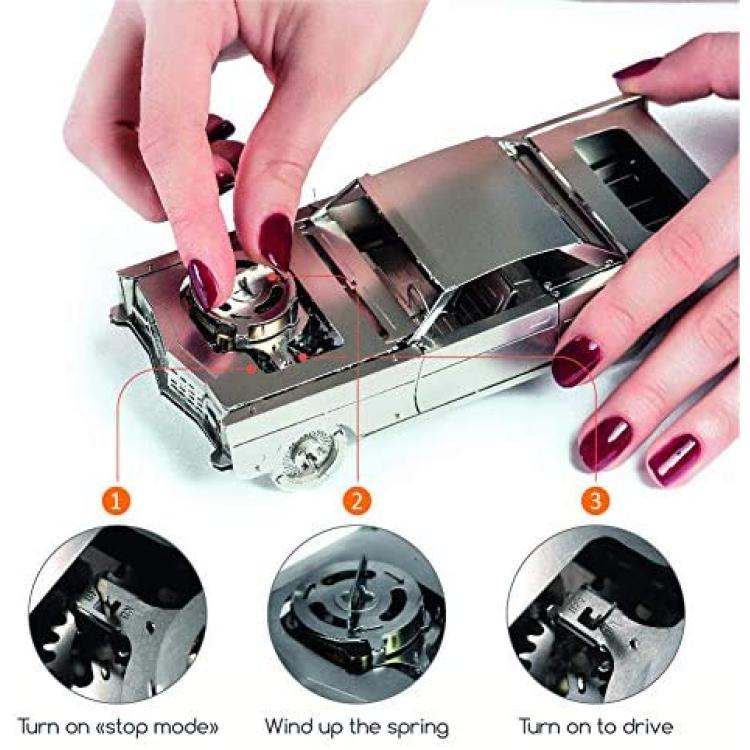 1
2
3

Turn on «stop mode»

Wind up the spring

Turn on to drive