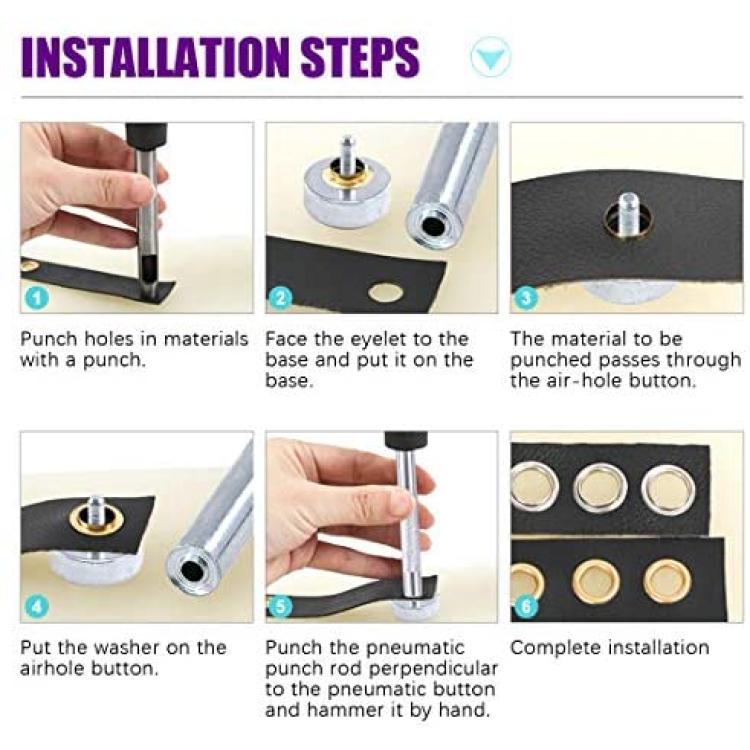 INSTALLATION STEPS

1

Punch holes in materials with a punch.

2

Face the eyelet to the base and put it on the base.

3

The material to be punched passes through the air-hole button.

4

Put the washer on the airhole button.

5

Punch the pneumatic punch rod perpendicular to the pneumatic button and hammer it by hand.

6

Complete installation