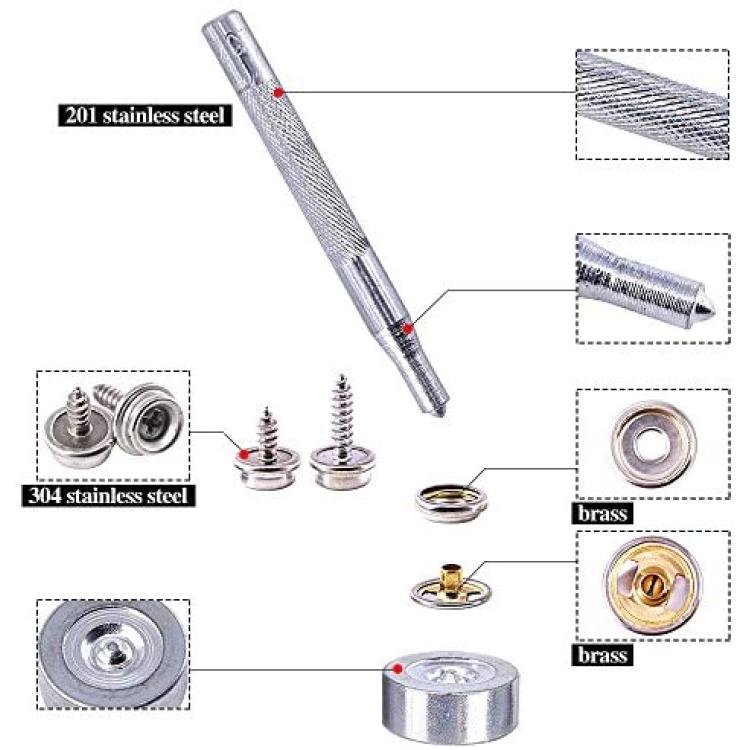 201 stainless steel

304 stainless steel

brass

brass