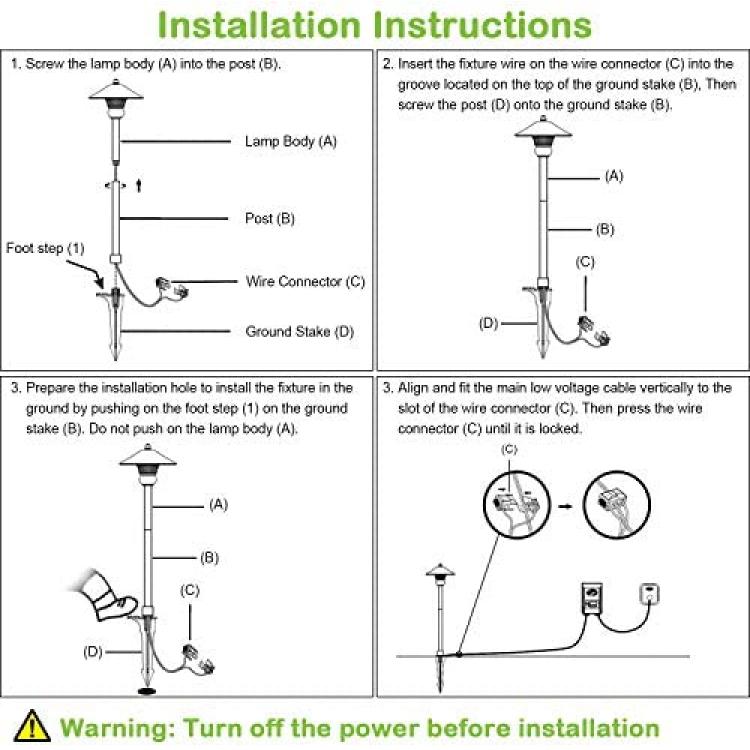 Installation Instructions

1. Screw the lamp body (A) into the post (B).

Lamp Body (A)

Post (B)

Foot step (1)

Wire Connector (C)

Ground Stake (D)

2. Insert the fixture wire on the wire connector (C) into the groove located on the top of the ground stake (B), Then screw the post (D) onto the ground stake (B).

(A)

(B)

(C)

(D)

3. Prepare the installation hole to install the fixture in the ground by pushing on the foot step (1) on the ground stake (B). Do not push on the lamp body (A).

(A)

(B)

(C)

(D)

3. Align and fit the main low voltage cable vertically to the slot of the wire connector (C). Then press the wire connector (C) until it is locked.

(C)

Warning: Turn off the power before installation